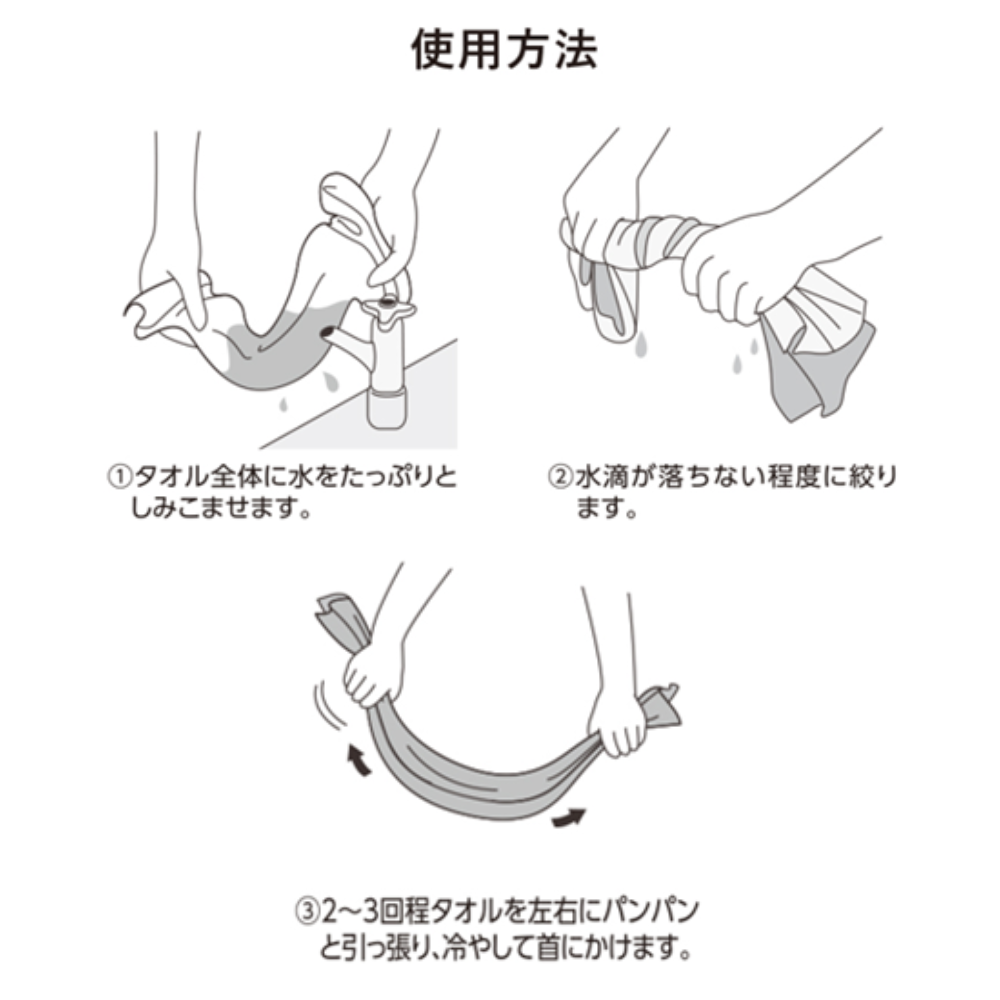 使用方法

①タオル全体に水をたっぷりとしみこませます。

②水滴が落ちない程度に絞ります。

③2～3回程タオルを左右にパンパンと引っ張り、冷やして首にかけます。