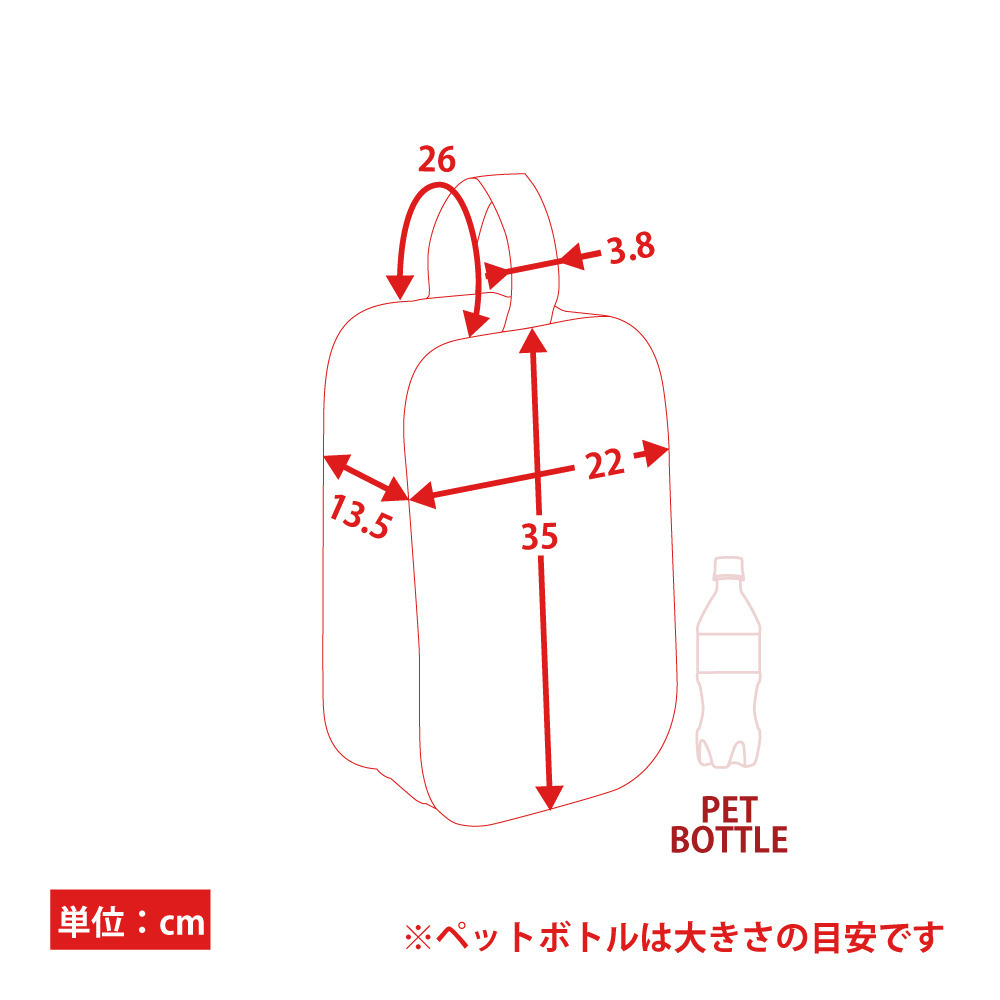 26
3.8
22
13.5
35
PET BOTTLE
単位：cm
※ペットボトルは大きさの目安です